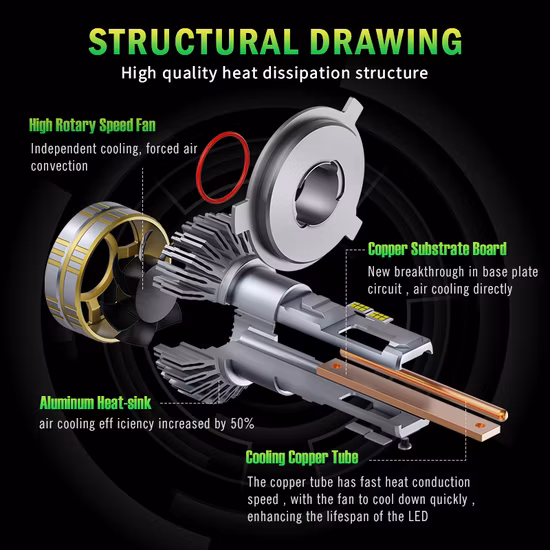 STRUCTURAL DRAWING
High quality heat dissipation structure

High Rotary Speed Fan
Independent cooling, forced air convection

Copper Substrate Board
New breakthrough in base plate circuit , air cooling directly

Aluminum Heat-sink
air cooling eff iciency increased by 50%

Cooling Copper Tube
The copper tube has fast heat conduction speed , with the fan to cool down quickly , enhancing the lifespan of the LED